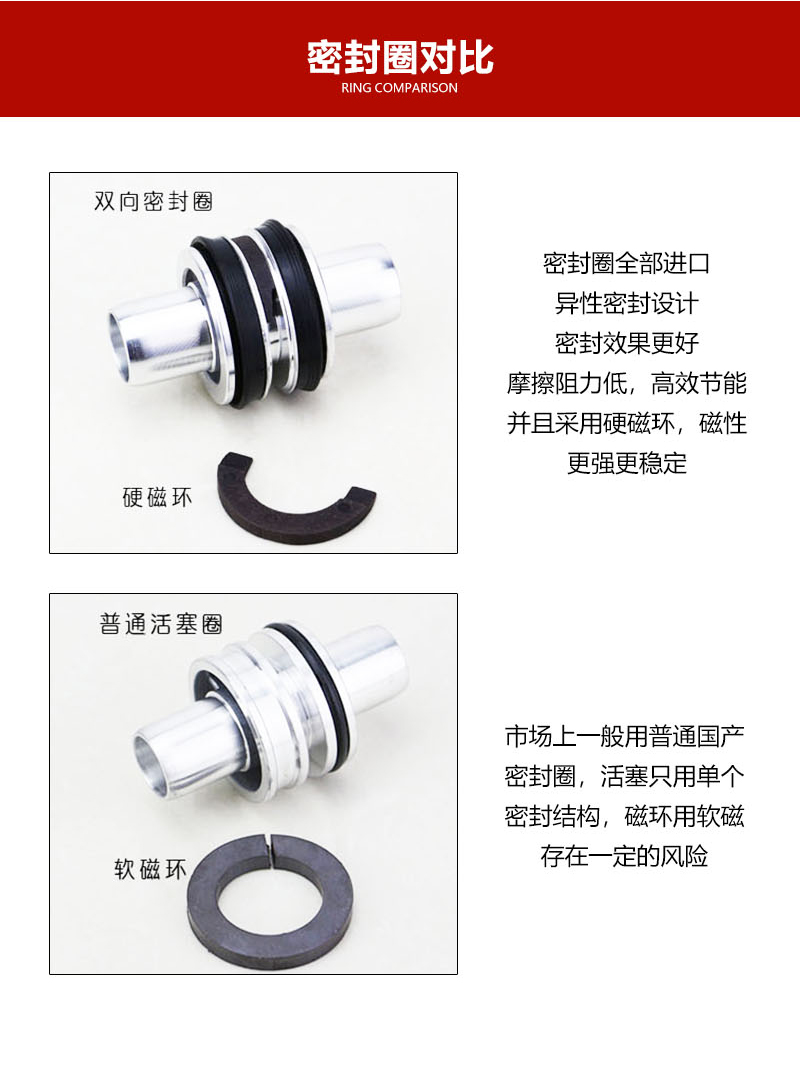 密封圈对比
RING COMPARISON

双向密封圈

硬磁环

密封圈全部进口
异性密封设计
密封效果更好
摩擦阻力低，高效节能
并且采用硬磁环，磁性
更强更稳定

普通活塞圈

软磁环

市场上一般用普通国产
密封圈，活塞只用单个
密封结构，磁环用软磁
存在一定的风险