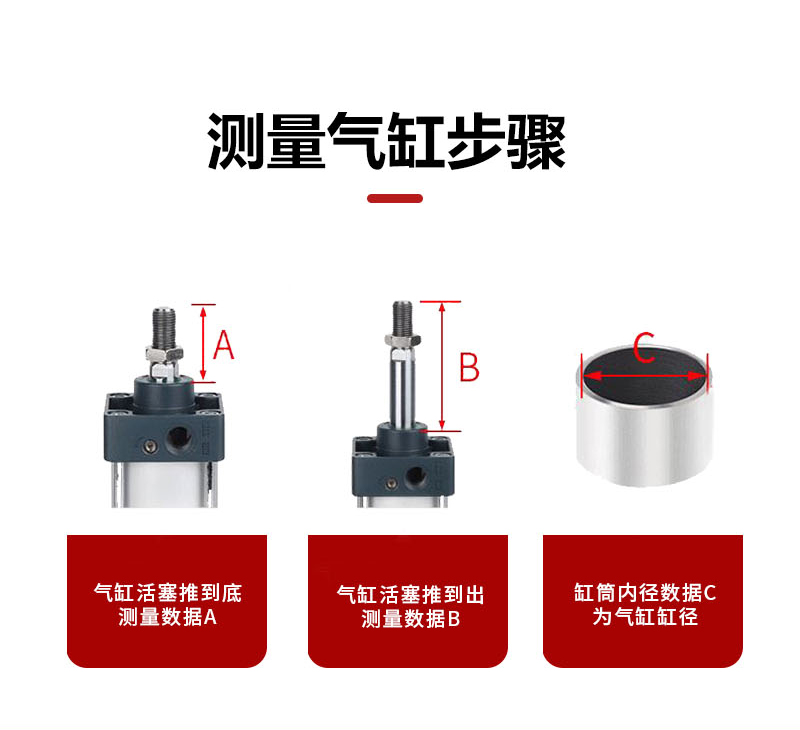 测量气缸步骤

A

B

C

气缸活塞推到底
测量数据A

气缸活塞推到出
测量数据B

缸筒内径数据C
为气缸缸径