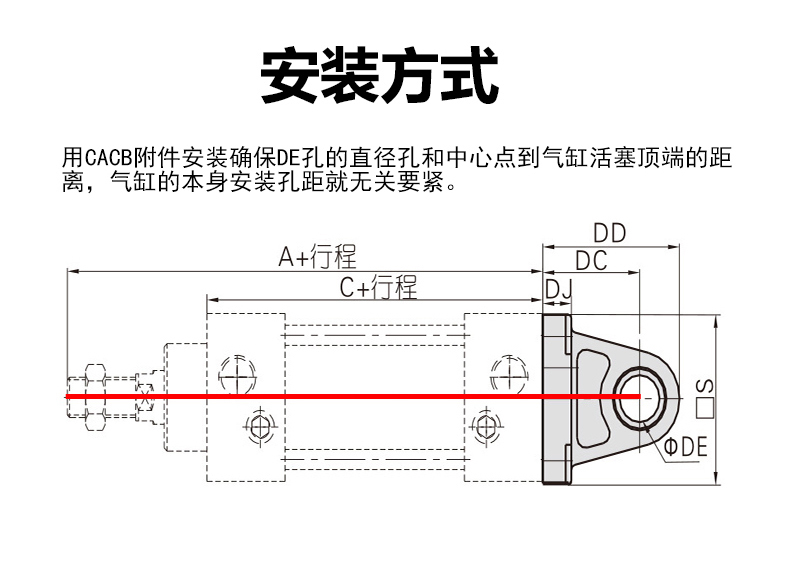 安装方式

用CACB附件安装确保DE孔的直径孔和中心点到气缸活塞顶端的距离，气缸的本身安装孔距就无关要紧。

A+行程
C+行程
DD
DC
DJ
□S
ΦDE