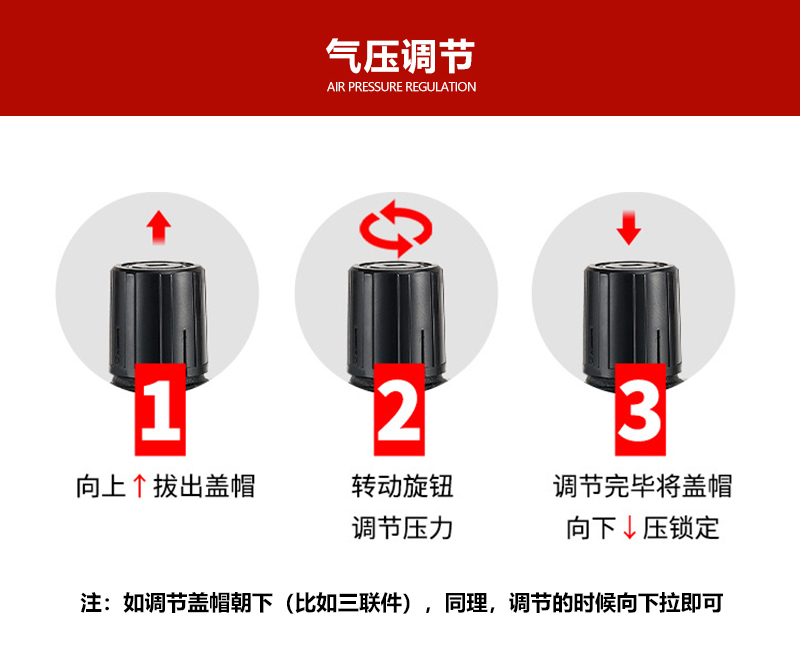 气压调节
AIR PRESSURE REGULATION

1
向上↑拔出盖帽

2
转动旋钮
调节压力

3
调节完毕将盖帽
向下↓压锁定

注：如调节盖帽朝下（比如三联件），同理，调节的时候向下拉即可